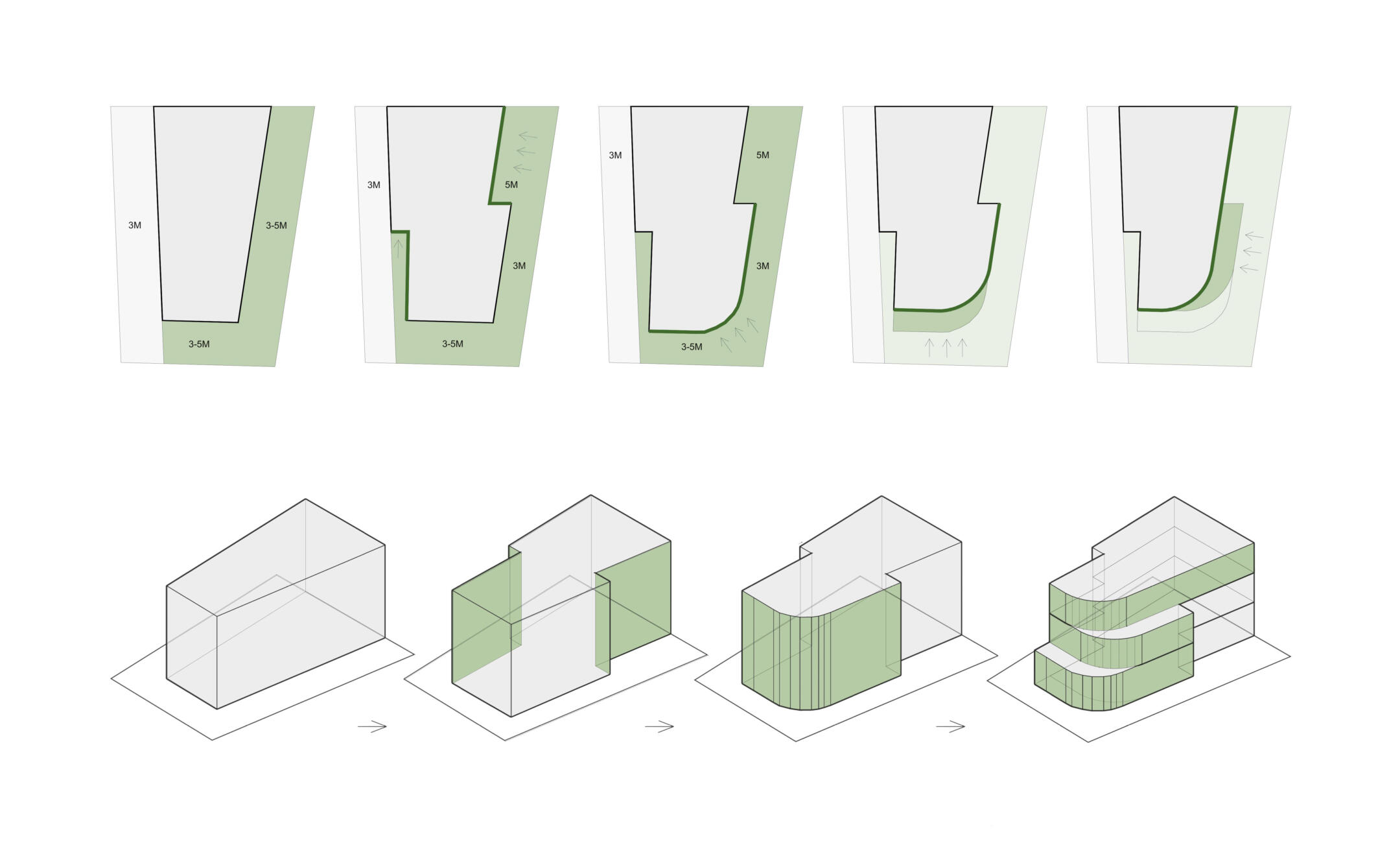 3M
3-5M
3-5M

3M
5M
3M
3-5M

3M
5M
3M
3-5M